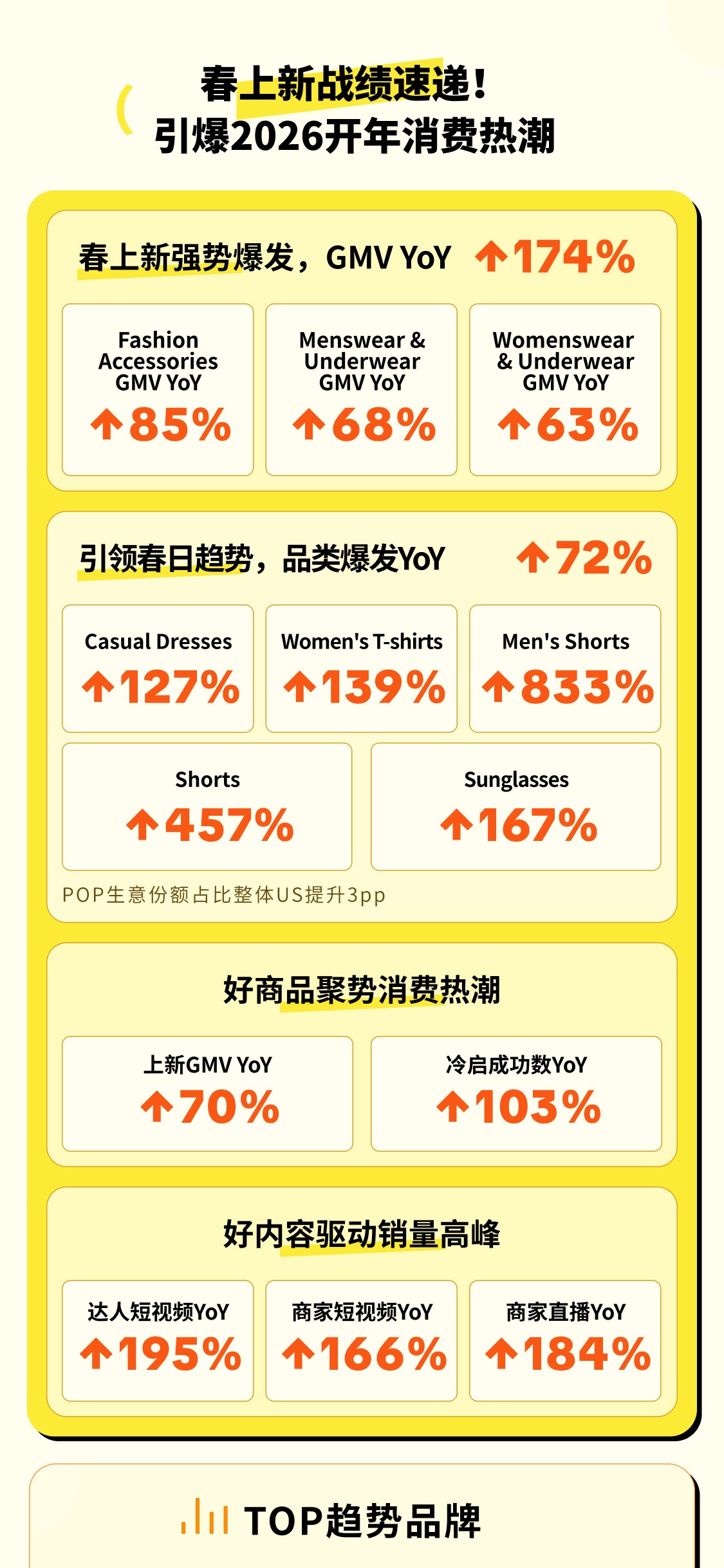 春上新战绩速递！
引爆2026开年消费热潮

春上新强势爆发，GMV YoY ↑174%

Fashion Accessories GMV YoY
↑85%

Menswear & Underwear GMV YoY
↑68%

Womenswear & Underwear GMV YoY
↑63%

引领春日趋势，品类爆发YoY ↑72%

Casual Dresses
↑127%

Women's T-shirts
↑139%

Men's Shorts
↑833%

Shorts
↑457%

Sunglasses
↑167%

POP生意份额占比整体US提升3pp

好商品聚势消费热潮

上新GMV YoY
↑70%

冷启成功数YoY
↑103%

好内容驱动销量高峰

达人短视频YoY
↑195%

商家短视频YoY
↑166%

商家直播YoY
↑184%

TOP趋势品牌